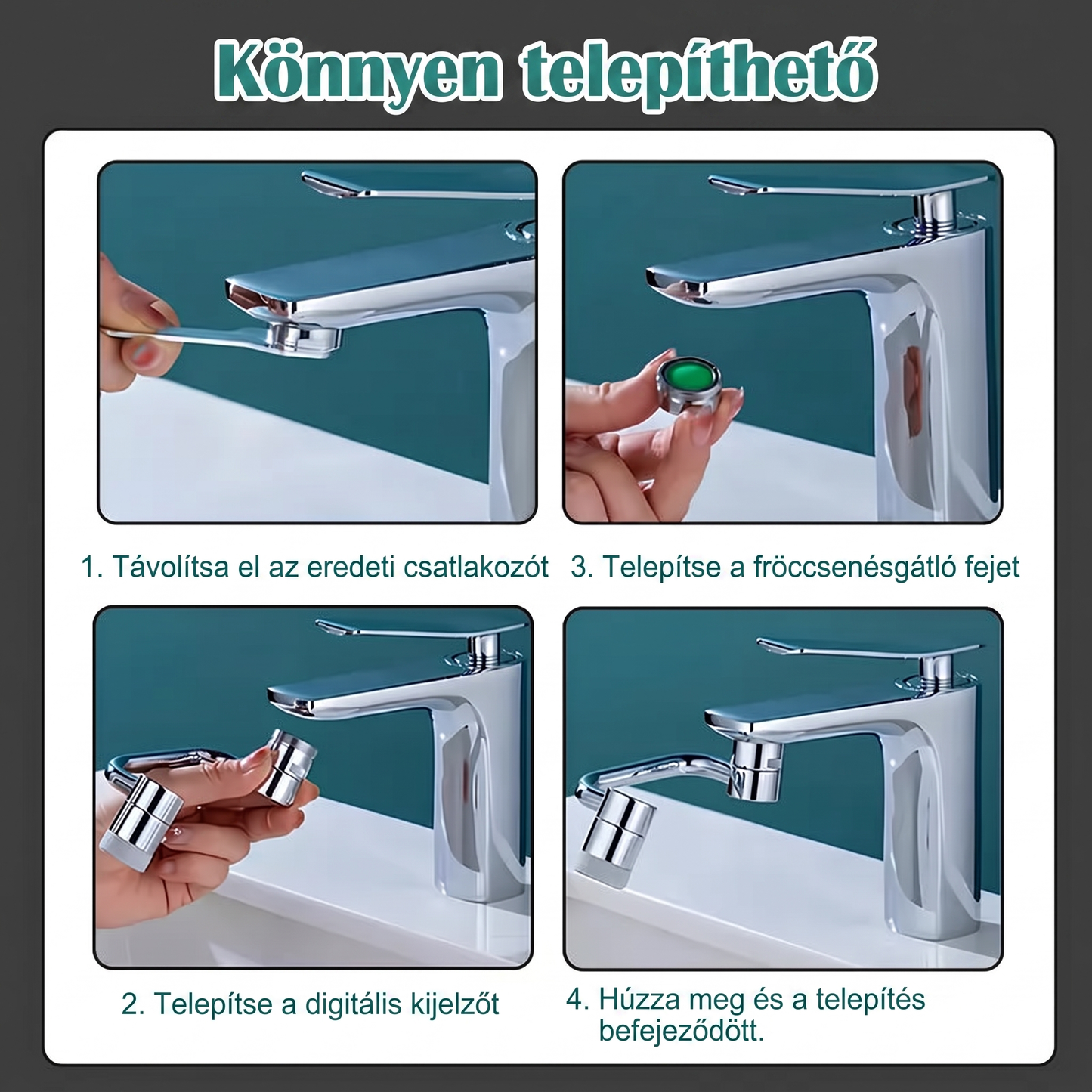 Könnyen telepíthető

1. Távolítsa el az eredeti csatlakozót

3. Telepítse a fröccsenésgátló fejet

2. Telepítse a digitális kijelzőt

4. Húzza meg és a telepítés befejeződött.